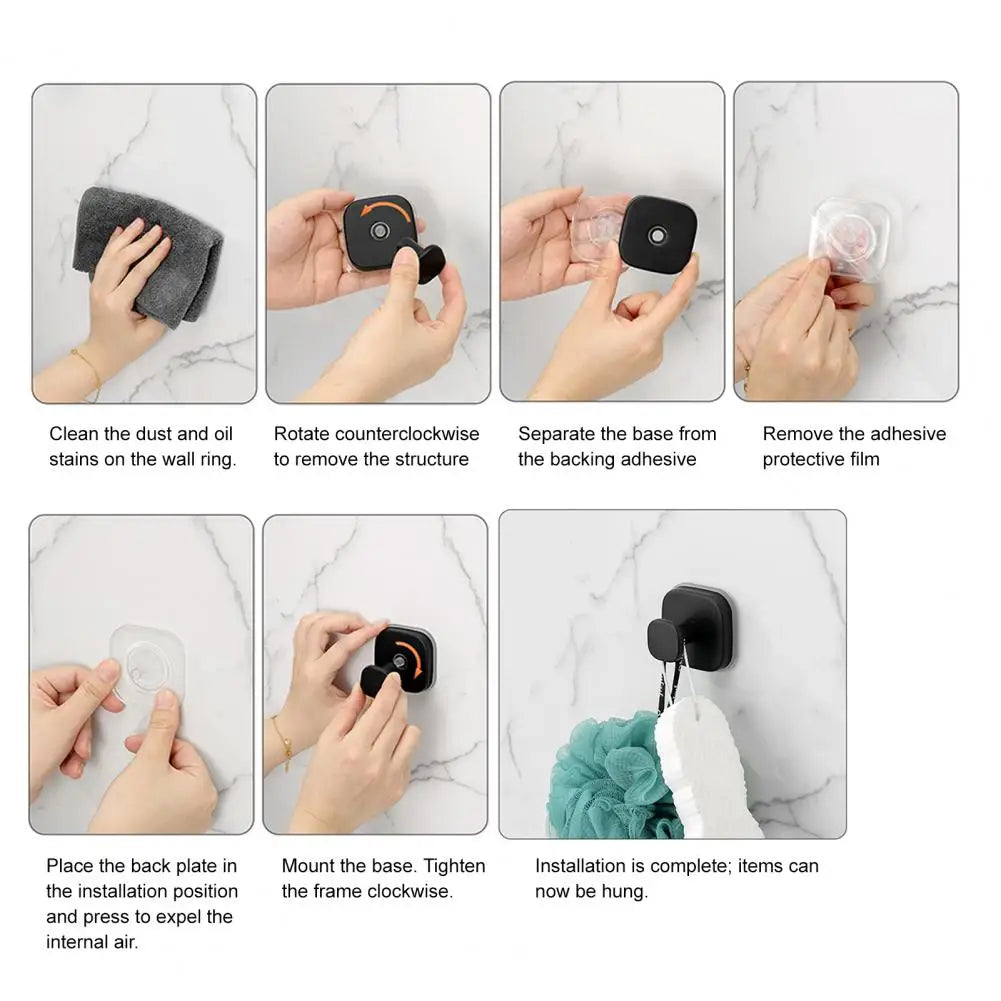 Clean the dust and oil stains on the wall ring.

Rotate counterclockwise to remove the structure

Separate the base from the backing adhesive

Remove the adhesive protective film

Place the back plate in the installation position and press to expel the internal air.

Mount the base. Tighten the frame clockwise.

Installation is complete; items can now be hung.